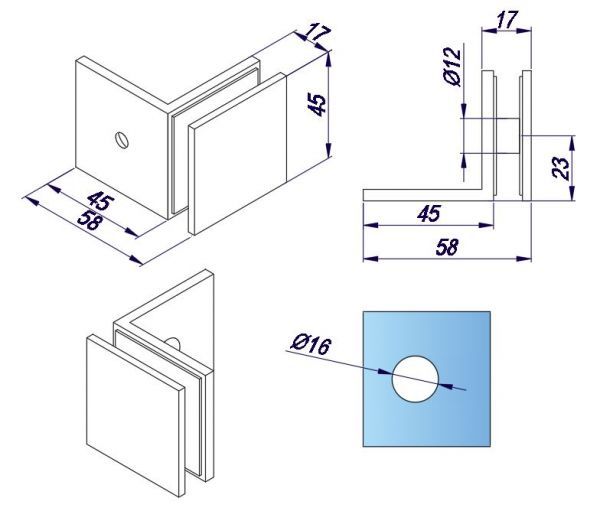 17
45
45
58
17
Ø12
23
45
58
Ø16