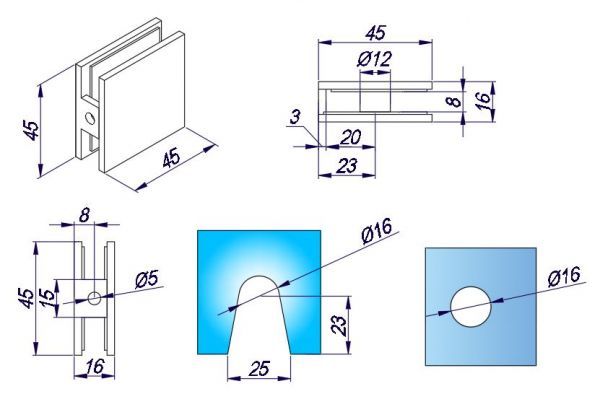 45
45
45
Ø12
8
16
3
20
23
8
45
15
Ø5
16
Ø16
23
25
Ø16